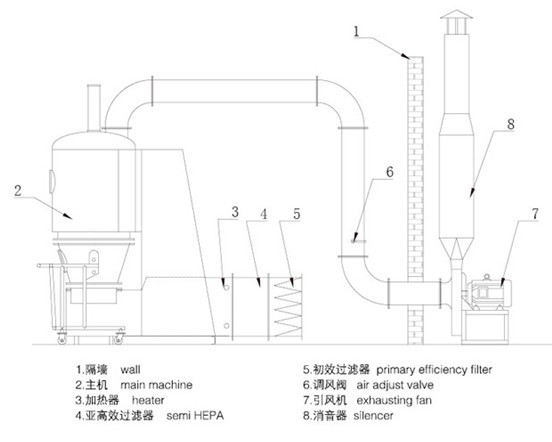 1
2
8
6
3
4
5
7

1.隔墙 wall
2.主机 main machine
3.加热器 heater
4.亚高效过滤器 semi HEPA

5.初效过滤器 primary efficiency filter
6.调风阀 air adjust valve
7.引风机 exhausting fan
8.消音器 silencer